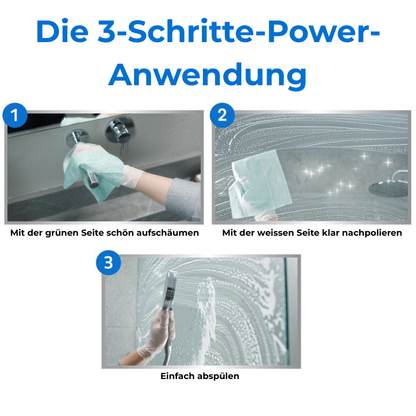 Die 3-Schritte-Power-Anwendung

1

Mit der grünen Seite schön aufschäumen

2

Mit der weissen Seite klar nachpolieren

3

Einfach abspülen