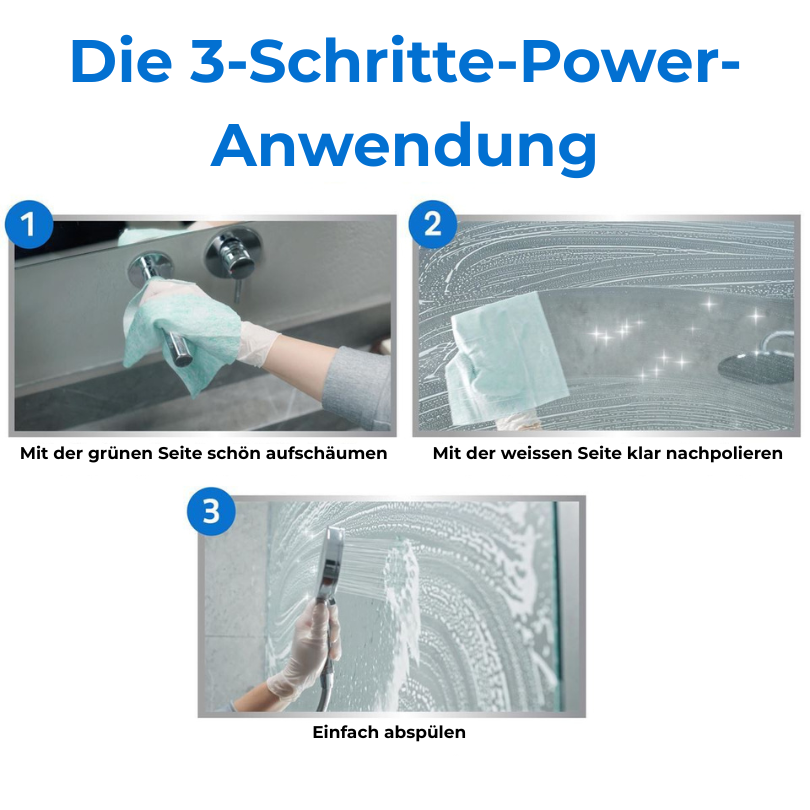 Die 3-Schritte-Power-Anwendung

1

Mit der grünen Seite schön aufschäumen

2

Mit der weissen Seite klar nachpolieren

3

Einfach abspülen